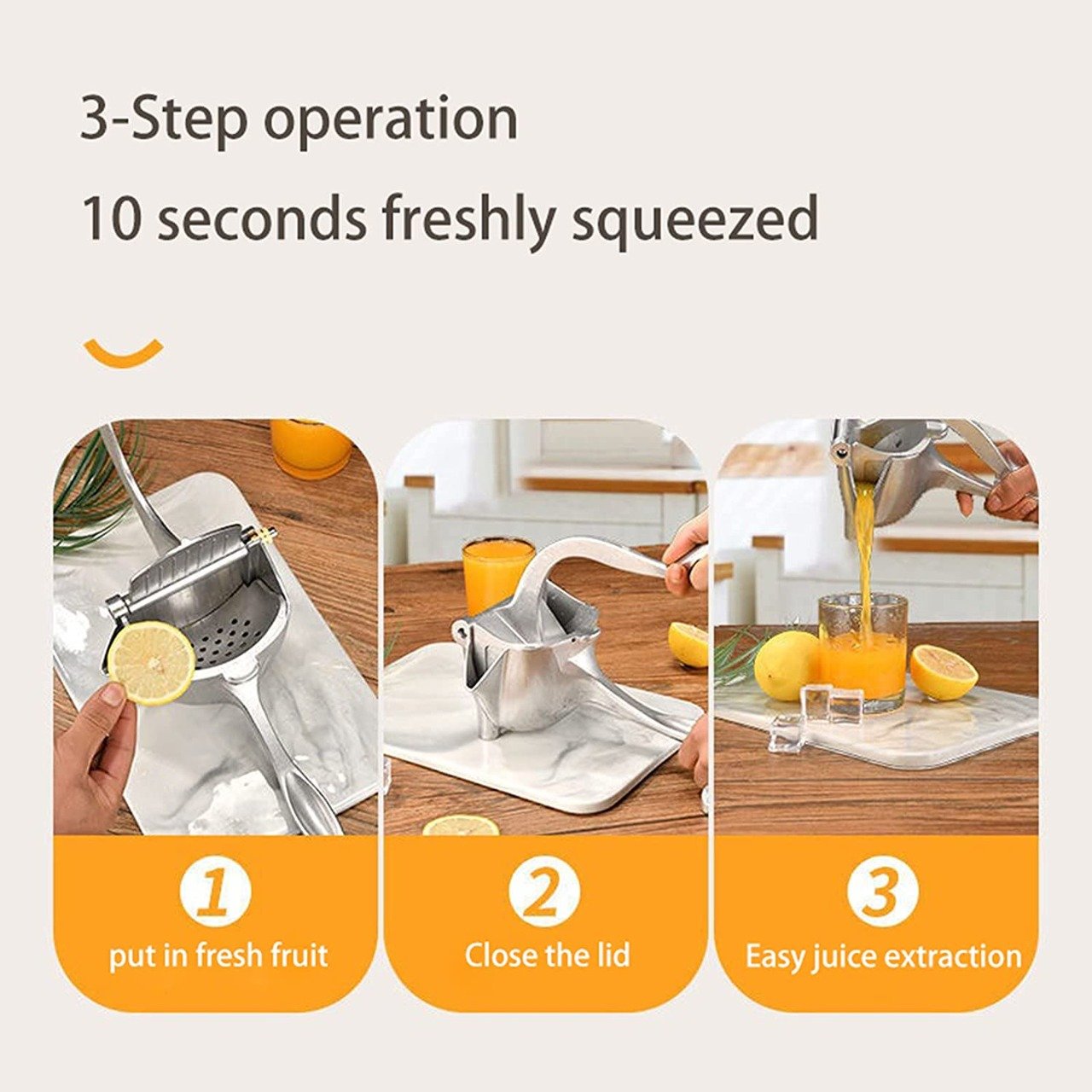 3-Step operation
10 seconds freshly squeezed

1
put in fresh fruit

2
Close the lid

3
Easy juice extraction